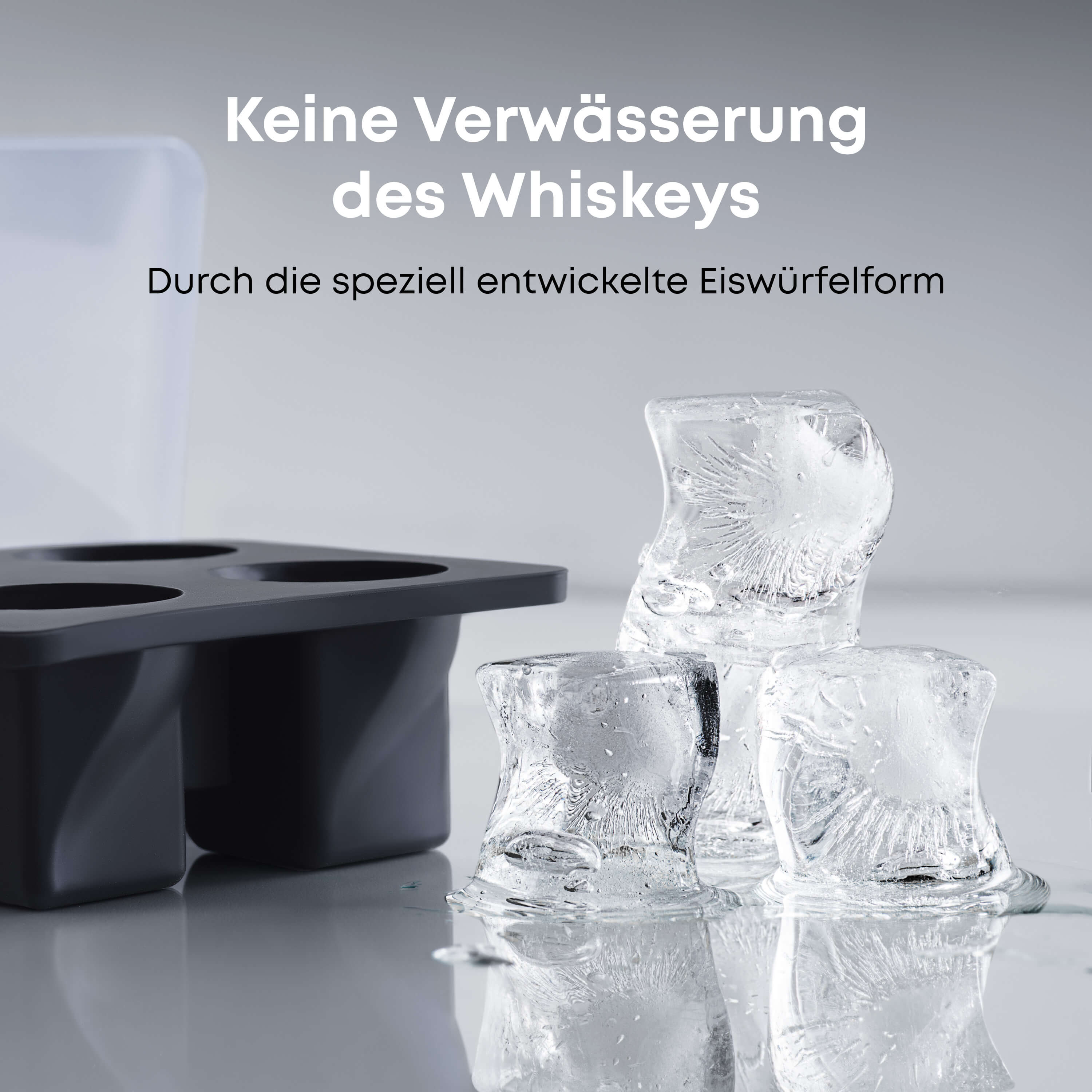 Keine Verwässerung des Whiskeys

Durch die speziell entwickelte Eiswürfelform